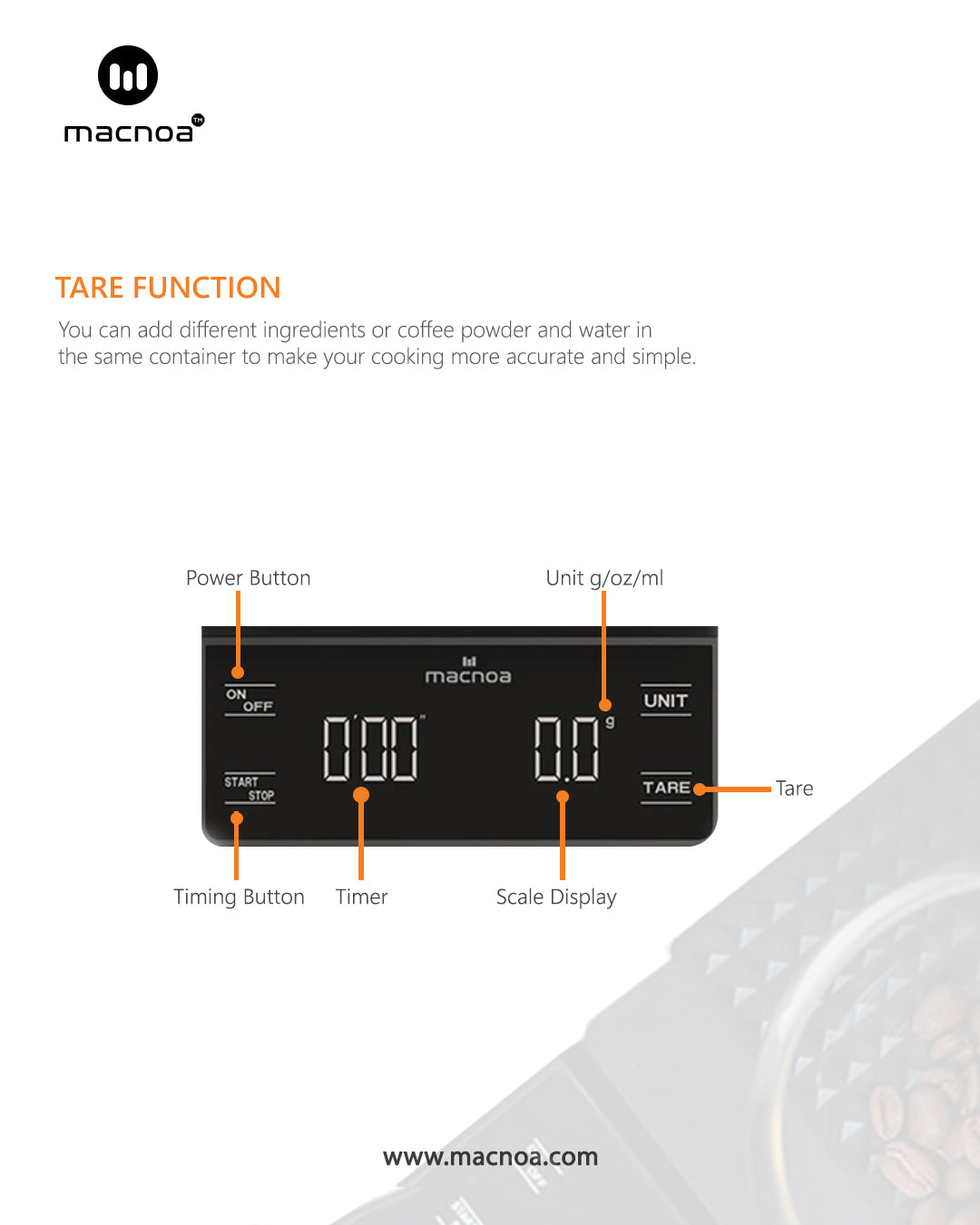 macnoa™

TARE FUNCTION

You can add different ingredients or coffee powder and water in the same container to make your cooking more accurate and simple.

Power Button

Unit g/oz/ml

macnoa

ON OFF

UNIT

0'00"

0.0 g

START STOP

TARE

Tare

Timing Button

Timer

Scale Display

www.macnoa.com